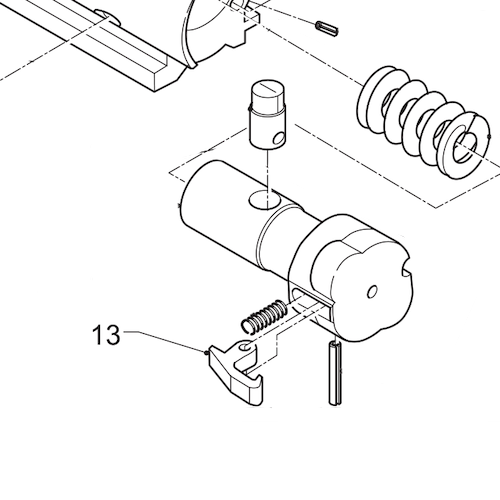 13